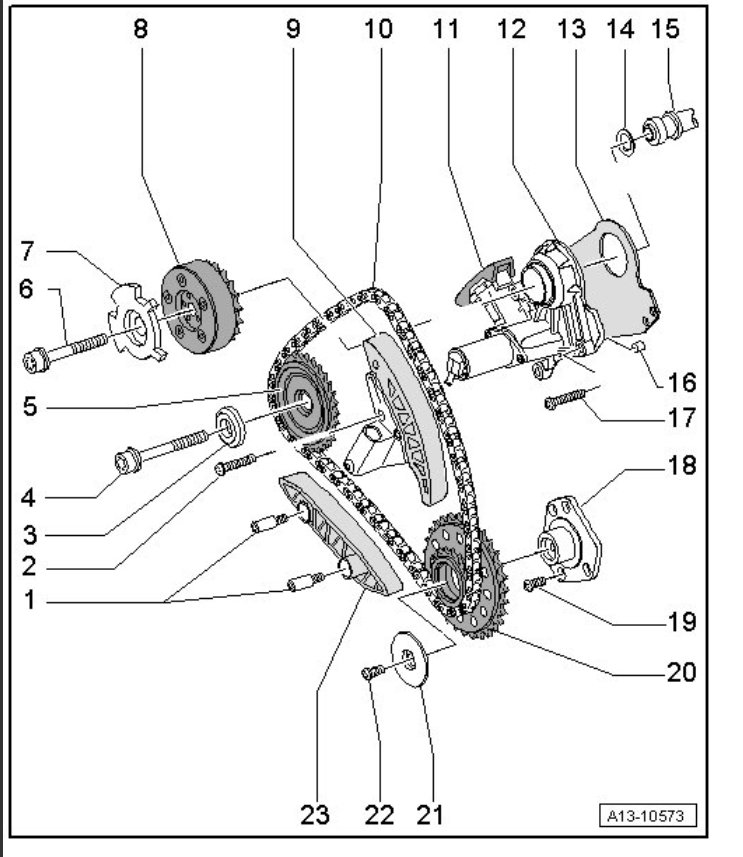 8
9
10
11
12
13
14
15
7
6
5
4
3
2
1
16
17
18
19
20
23
22
21
A13-10573