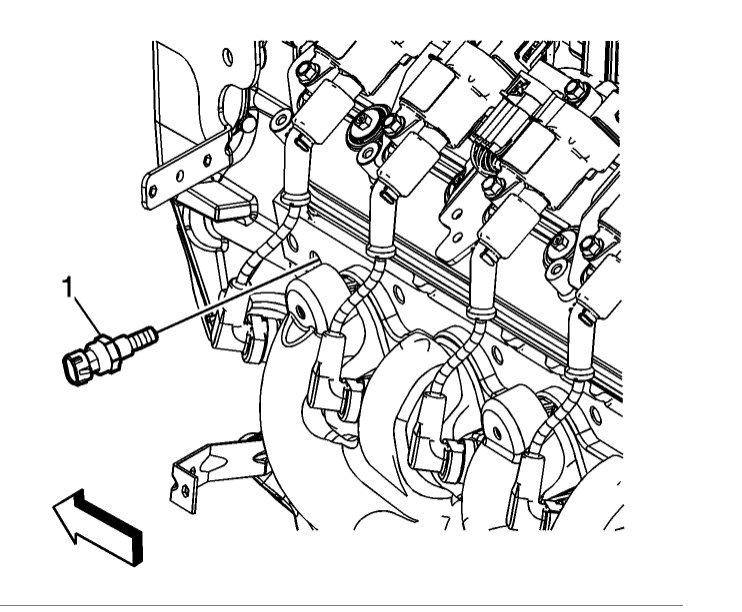 1