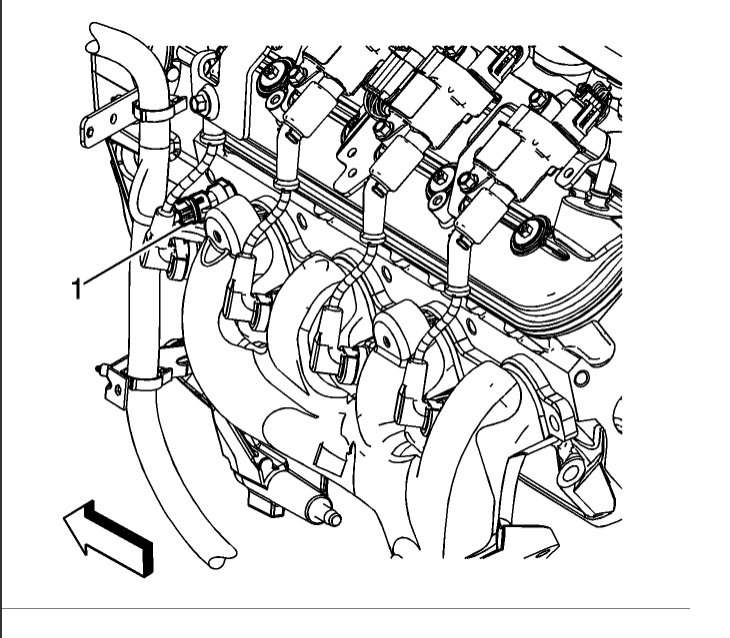 1