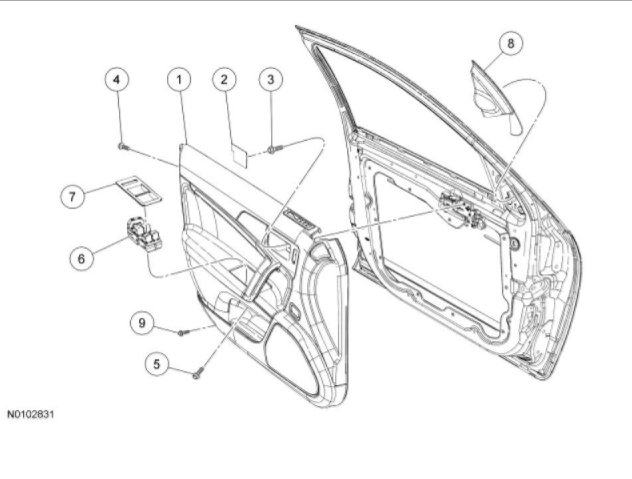 8
4
1
2
3
7
6
9
5
N0102831