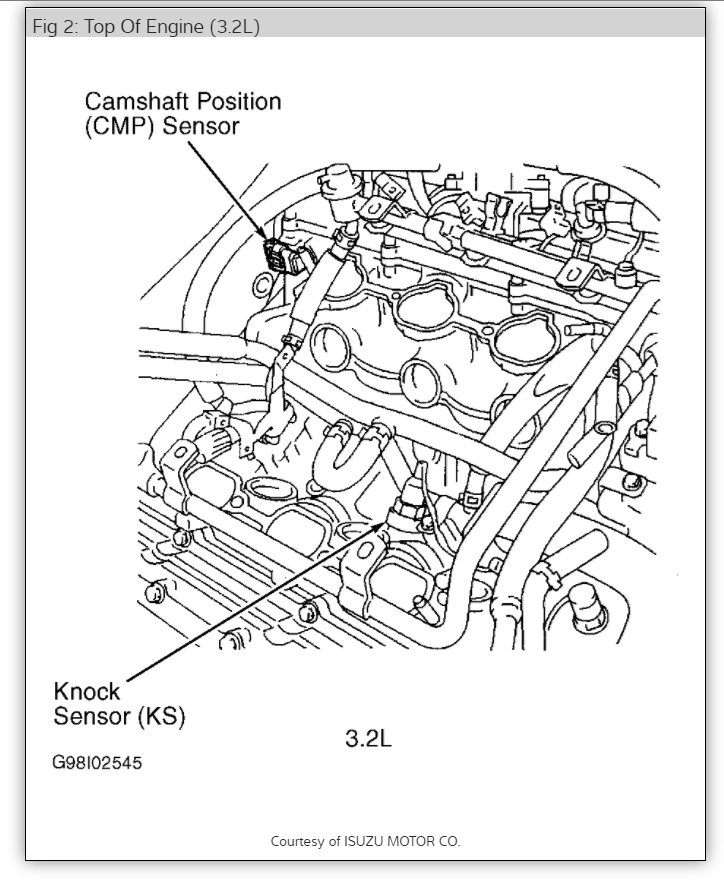 Fig 2: Top Of Engine (3.2L)

Camshaft Position (CMP) Sensor

Knock Sensor (KS)

3.2L

G98I02545

Courtesy of ISUZU MOTOR CO.