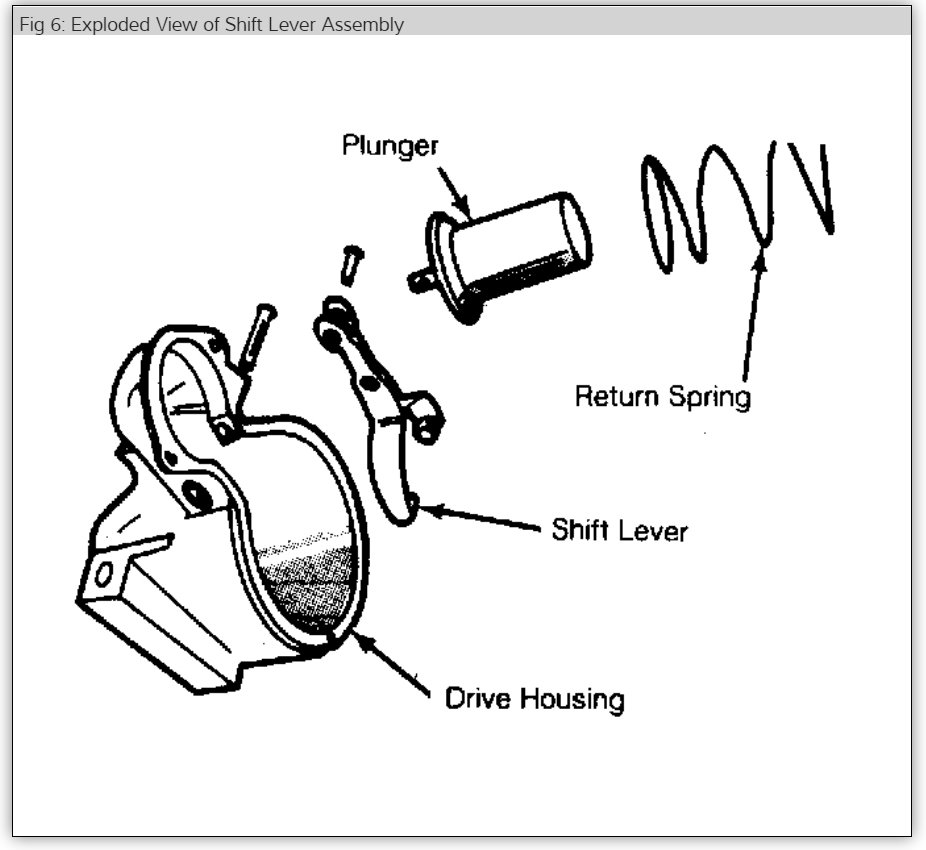 Fig 6: Exploded View of Shift Lever Assembly

Plunger

Return Spring

Shift Lever

Drive Housing