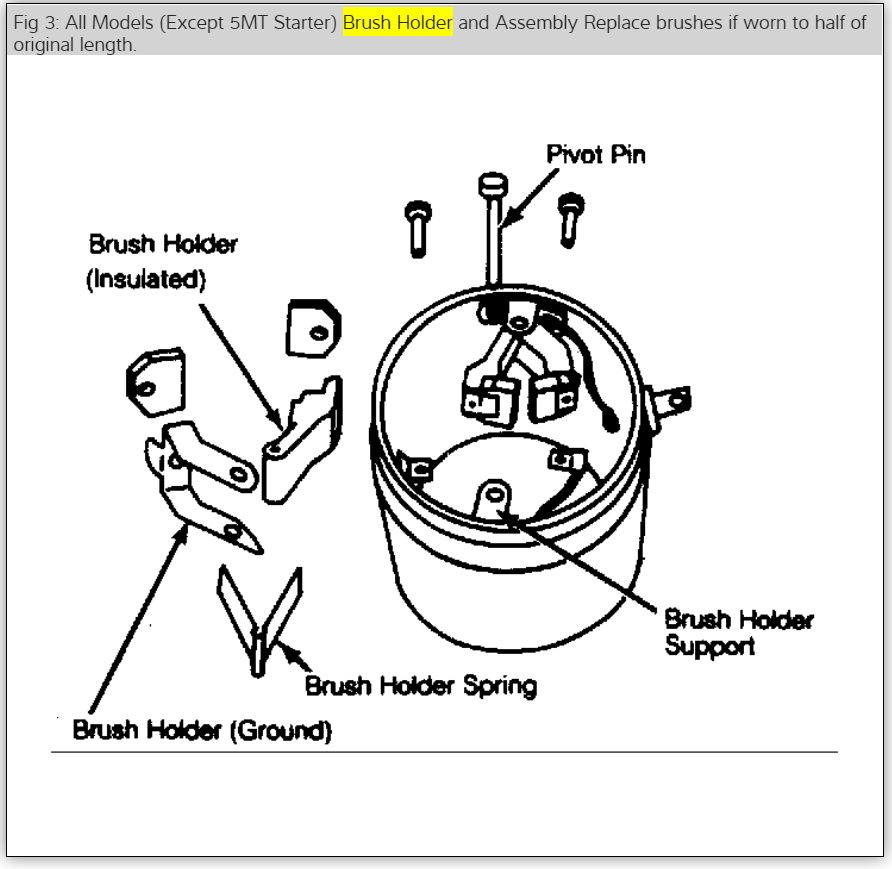 Fig 3: All Models (Except 5MT Starter) Brush Holder and Assembly Replace brushes if worn to half of original length.

Pivot Pin

Brush Holder (Insulated)

Brush Holder Support

Brush Holder Spring

Brush Holder (Ground)