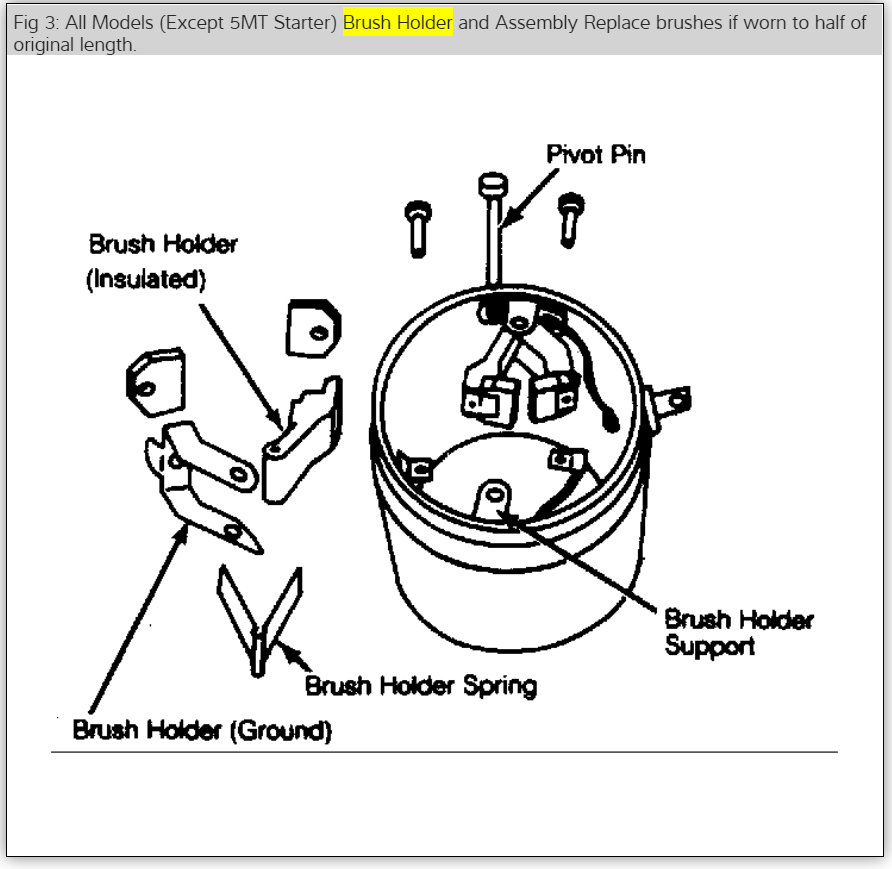 Fig 3: All Models (Except 5MT Starter) Brush Holder and Assembly Replace brushes if worn to half of original length.

Pivot Pin

Brush Holder (Insulated)

Brush Holder Support

Brush Holder Spring

Brush Holder (Ground)