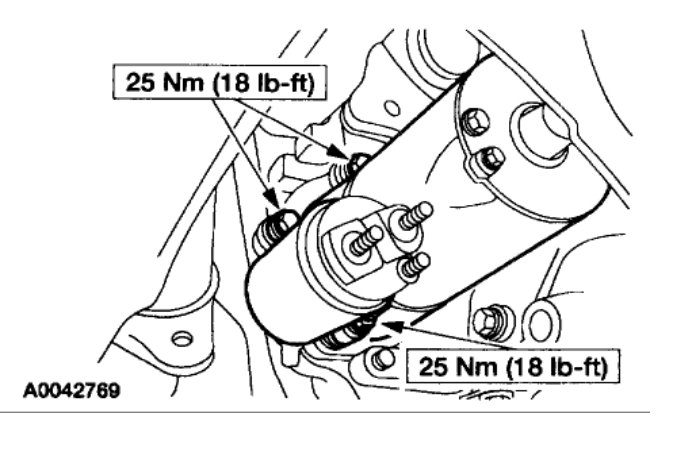 25 Nm (18 lb-ft)

25 Nm (18 lb-ft)

A0042769