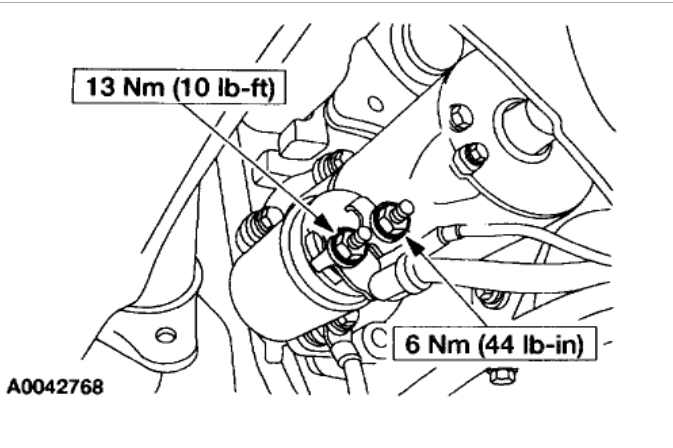 13 Nm (10 lb-ft)

6 Nm (44 lb-in)

A0042768