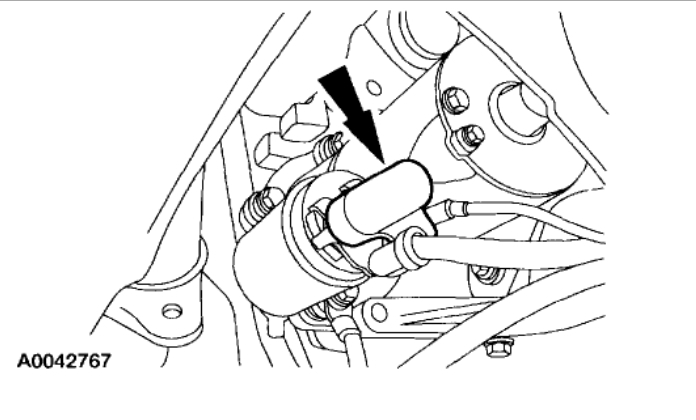 A0042767