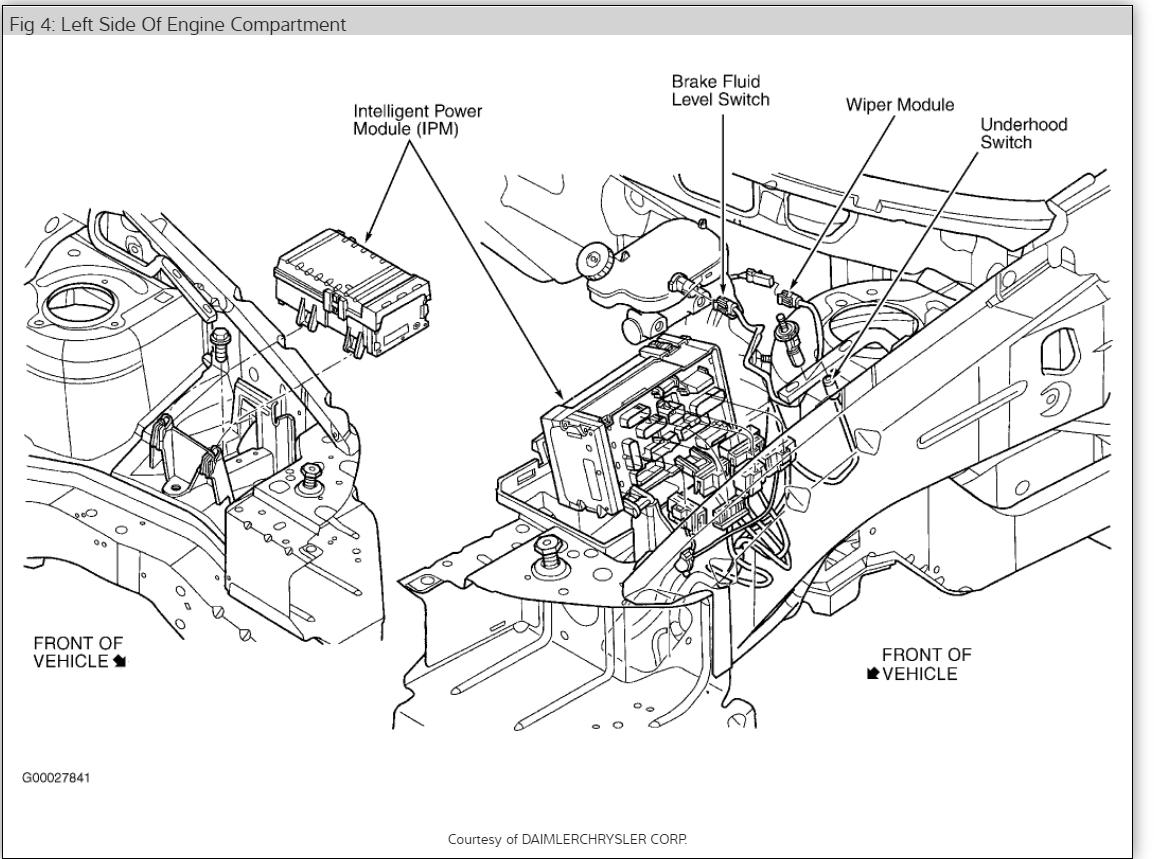 Fig 4: Left Side Of Engine Compartment

Intelligent Power Module (IPM)

Brake Fluid Level Switch

Wiper Module

Underhood Switch

FRONT OF VEHICLE

FRONT OF VEHICLE

G00027841

Courtesy of DAIMLERCHRYSLER CORP.