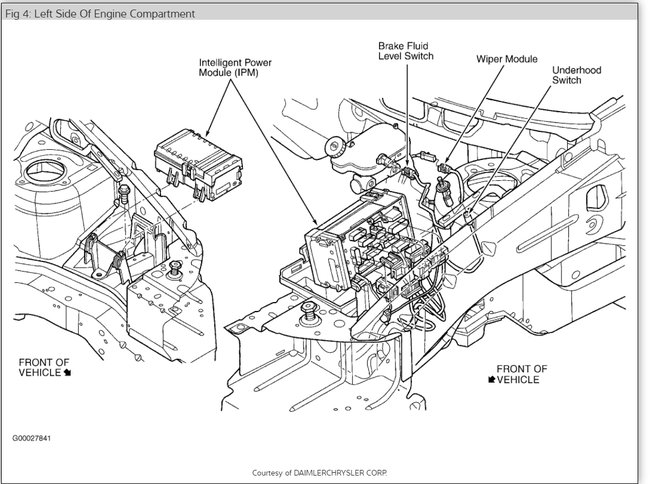 Fig 4: Left Side Of Engine Compartment

Intelligent Power Module (IPM)

Brake Fluid Level Switch

Wiper Module

Underhood Switch

FRONT OF VEHICLE

FRONT OF VEHICLE

G00027841

Courtesy of DAIMLERCHRYSLER CORP.