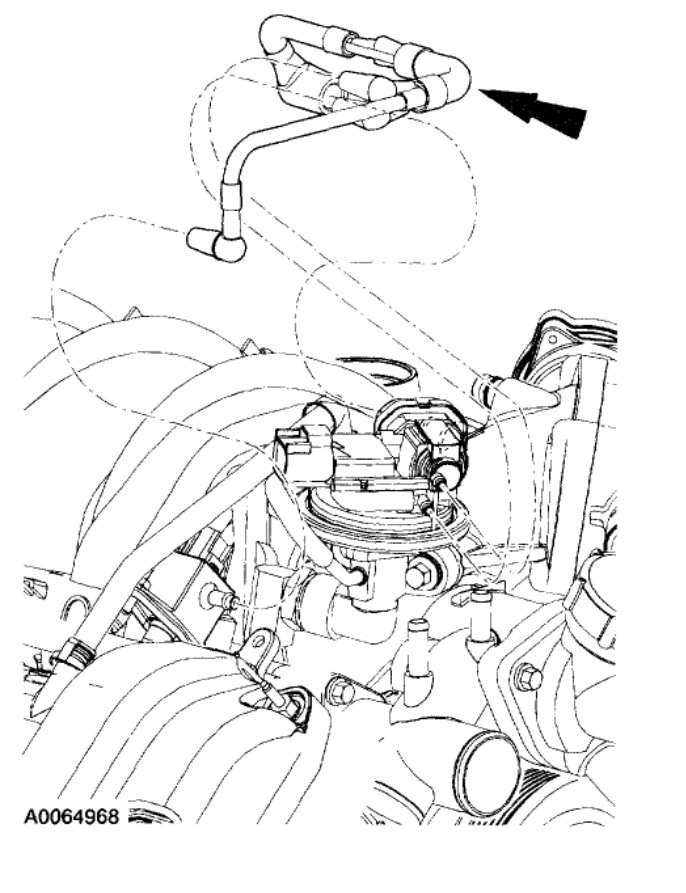 A0064968