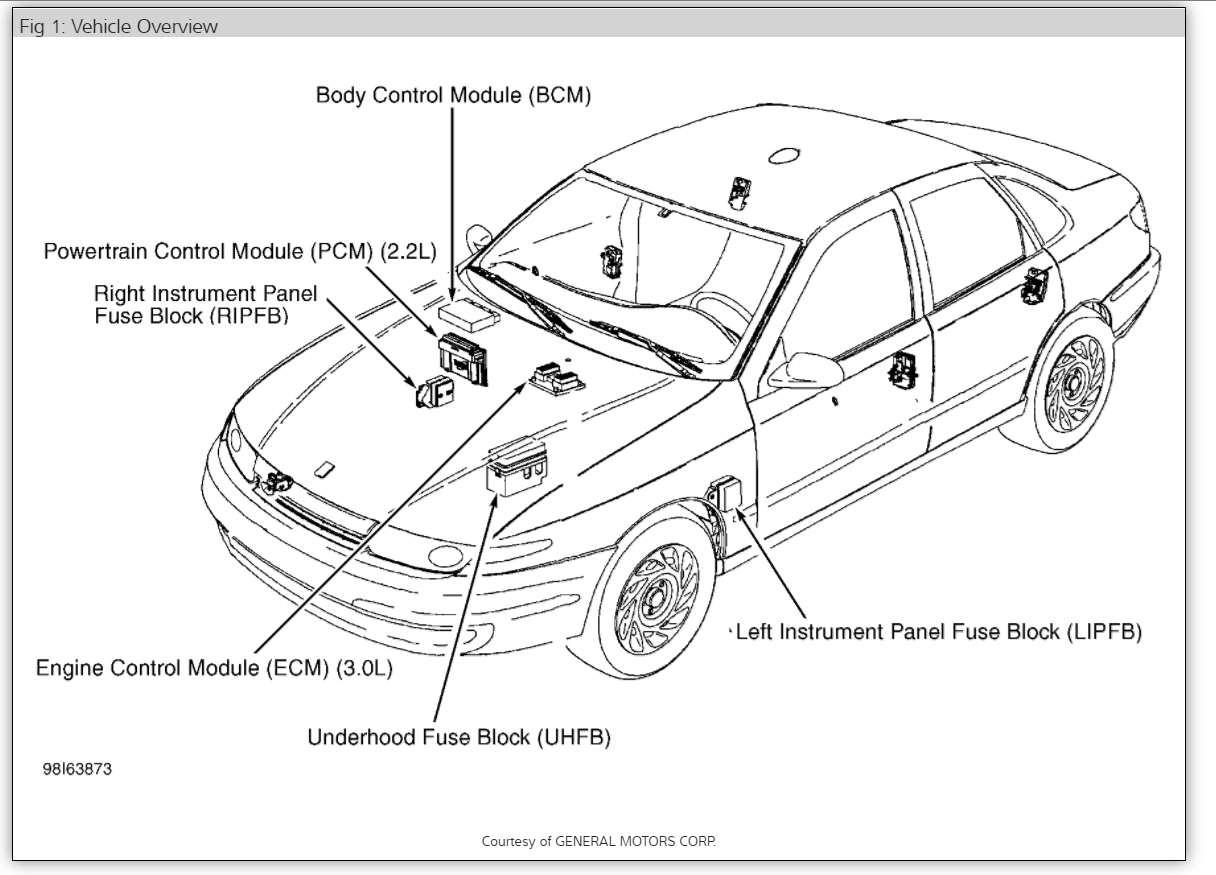 Fig 1: Vehicle Overview

Body Control Module (BCM)

Powertrain Control Module (PCM) (2.2L)

Right Instrument Panel Fuse Block (RIPFB)

Left Instrument Panel Fuse Block (LIPFB)

Engine Control Module (ECM) (3.0L)

Underhood Fuse Block (UHFB)

98I63873

Courtesy of GENERAL MOTORS CORP.