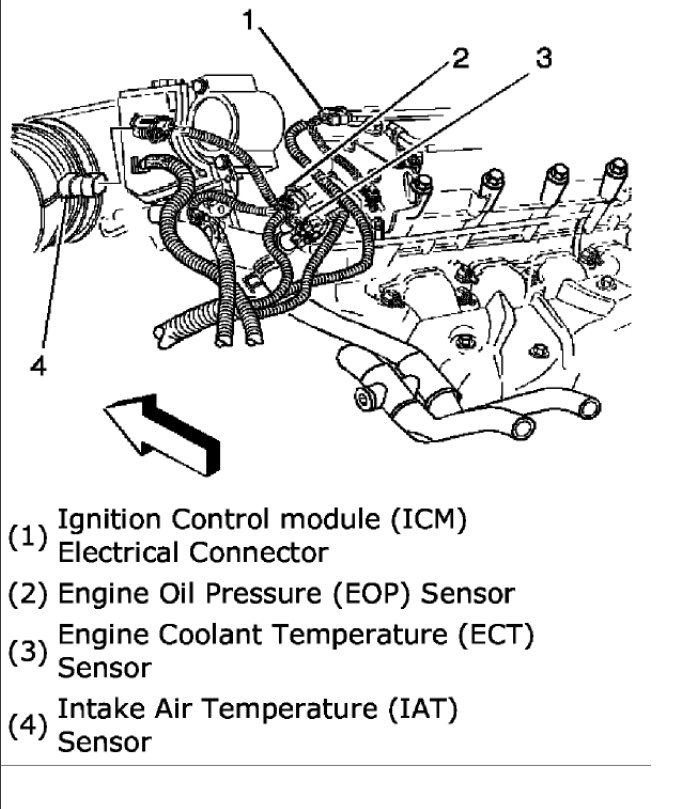 1
2
3
4

(1) Ignition Control module (ICM) Electrical Connector
(2) Engine Oil Pressure (EOP) Sensor
(3) Engine Coolant Temperature (ECT) Sensor
(4) Intake Air Temperature (IAT) Sensor