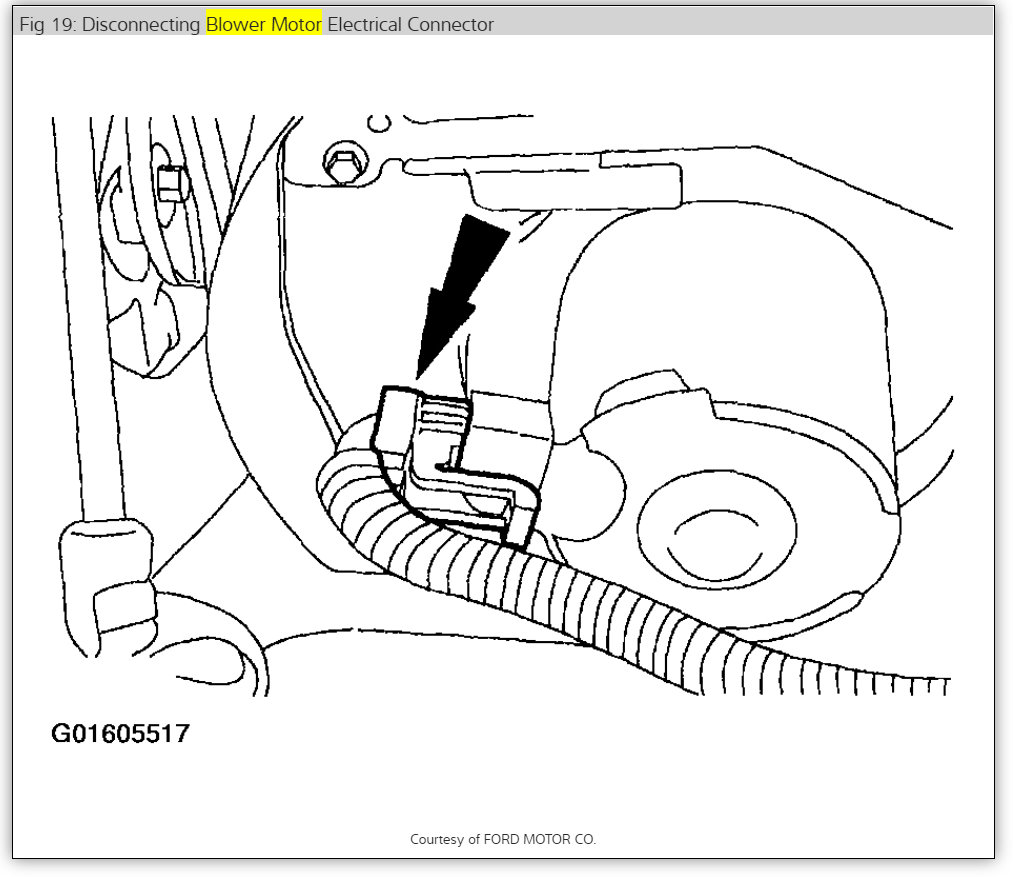 Fig 19: Disconnecting Blower Motor Electrical Connector

G01605517

Courtesy of FORD MOTOR CO.