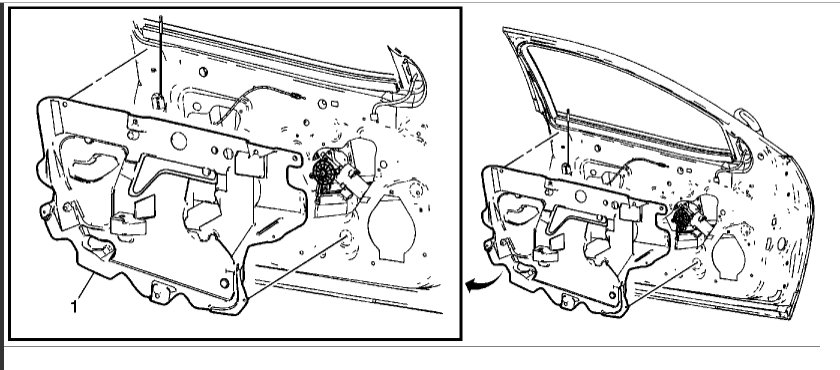 1