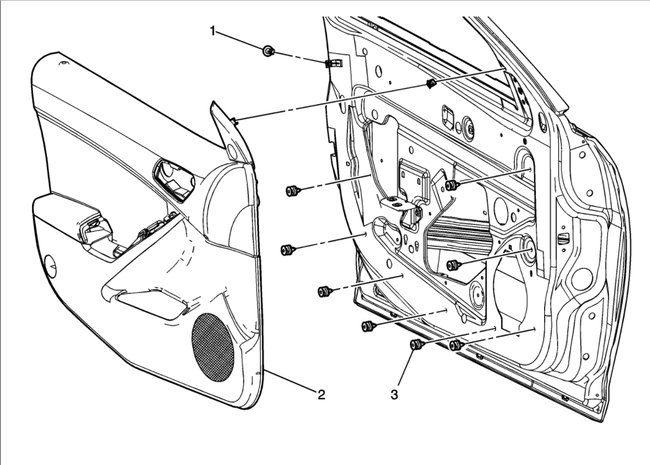 1
2
3