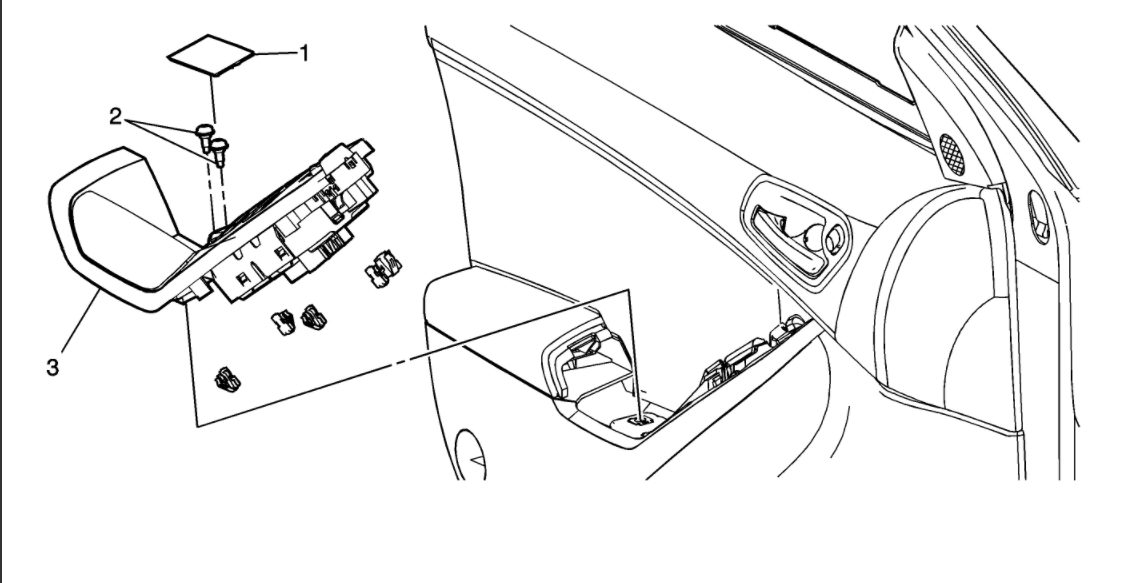 1
2
3