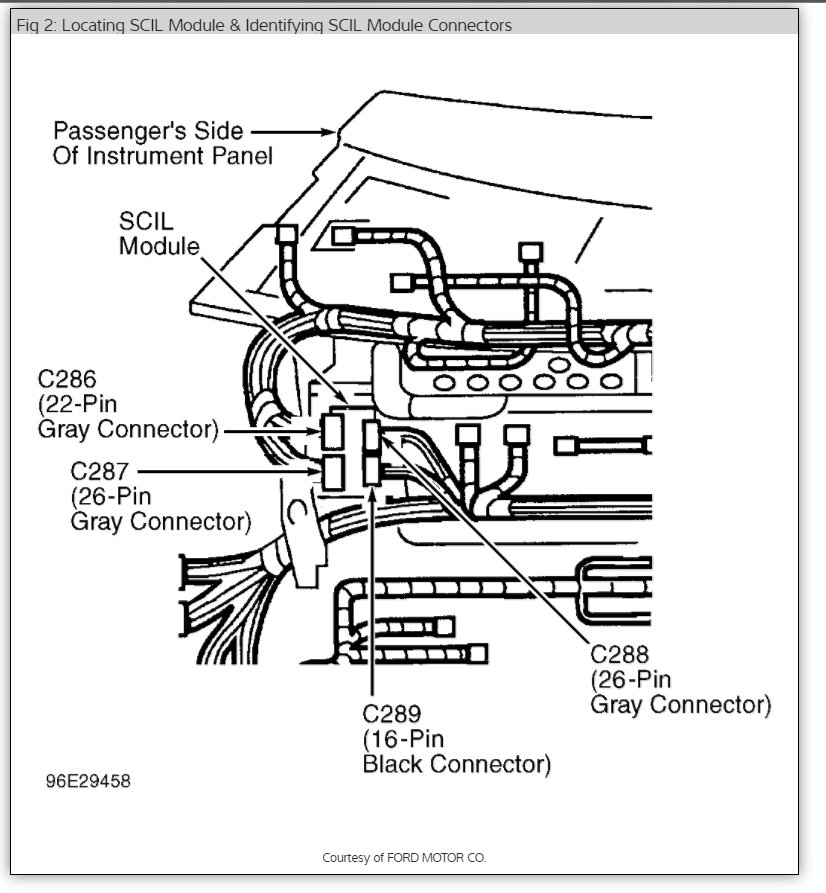 Fig 2: Locating SCIL Module & Identifying SCIL Module Connectors

Passenger's Side Of Instrument Panel

SCIL Module

C286 (22-Pin Gray Connector)

C287 (26-Pin Gray Connector)

C288 (26-Pin Gray Connector)

C289 (16-Pin Black Connector)

96E29458

Courtesy of FORD MOTOR CO.