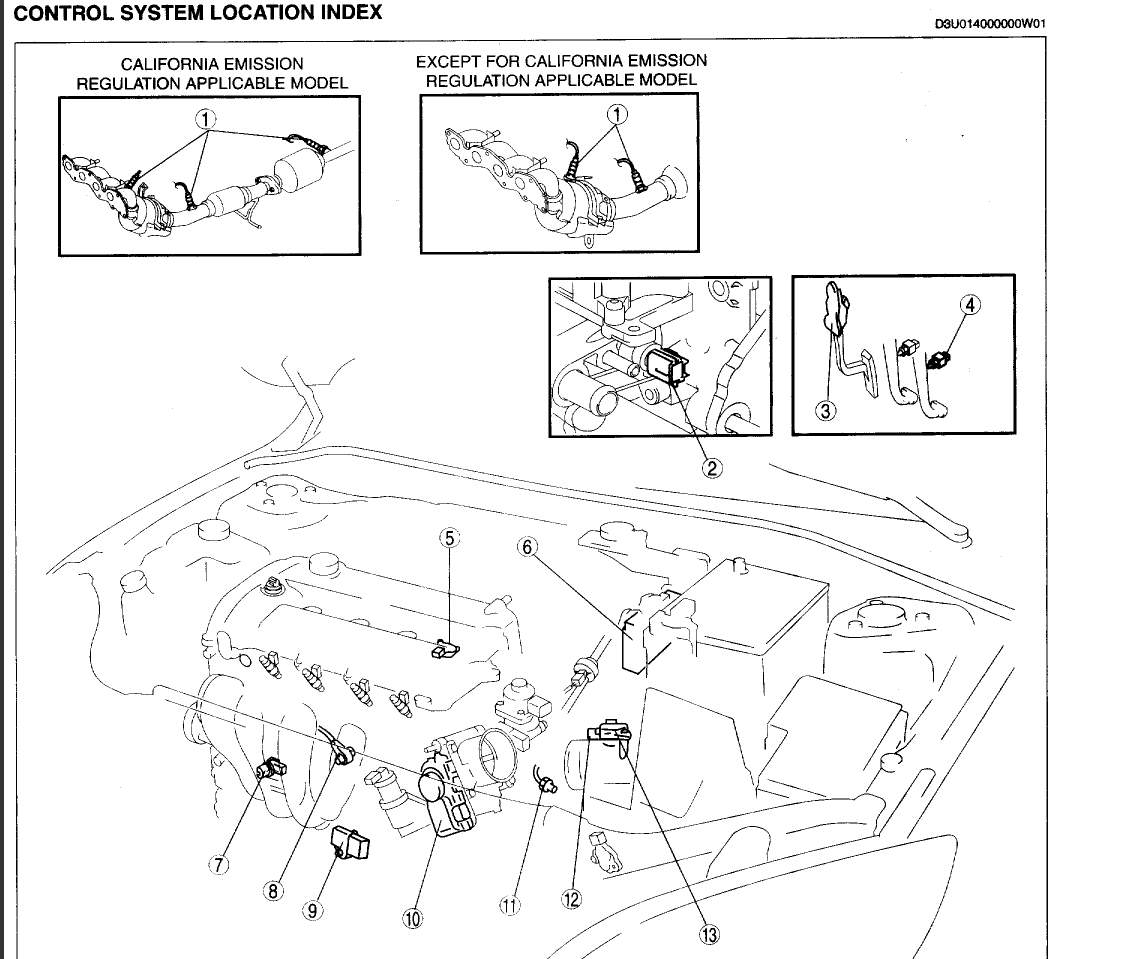 CONTROL SYSTEM LOCATION INDEX

D3U014000000W01

CALIFORNIA EMISSION REGULATION APPLICABLE MODEL

1

EXCEPT FOR CALIFORNIA EMISSION REGULATION APPLICABLE MODEL

1

2

3

4

5

6

7

8

9

10

11

12

13