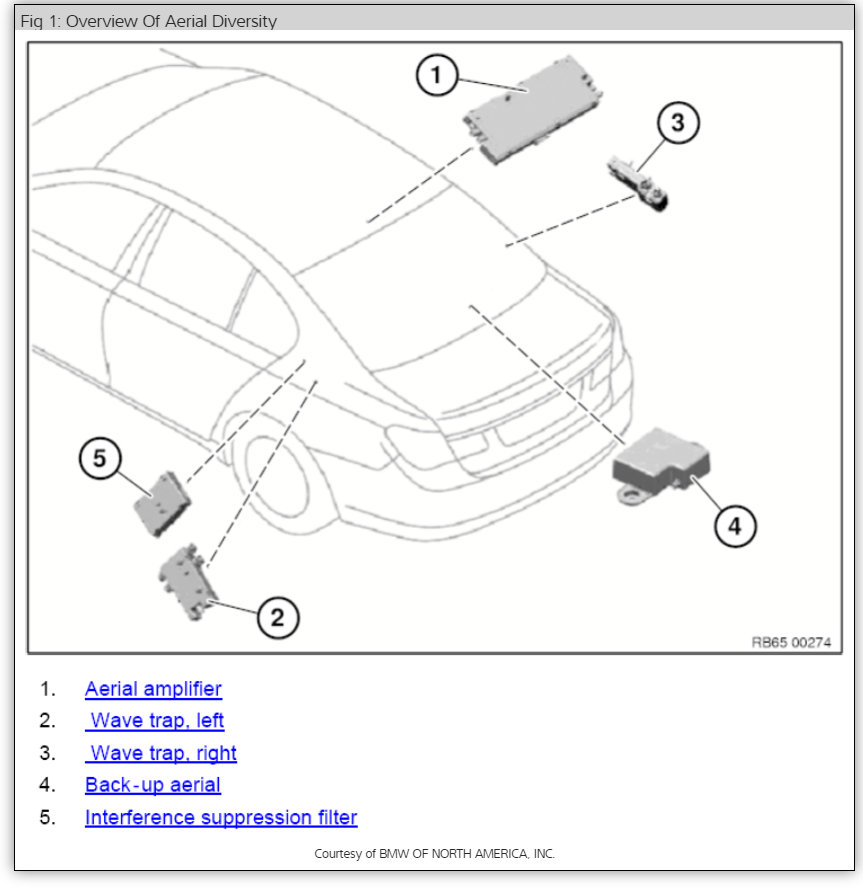 Fig 1: Overview Of Aerial Diversity

1

3

5

4

2

RB65 00274

1. Aerial amplifier
2. Wave trap, left
3. Wave trap, right
4. Back-up aerial
5. Interference suppression filter

Courtesy of BMW OF NORTH AMERICA, INC.