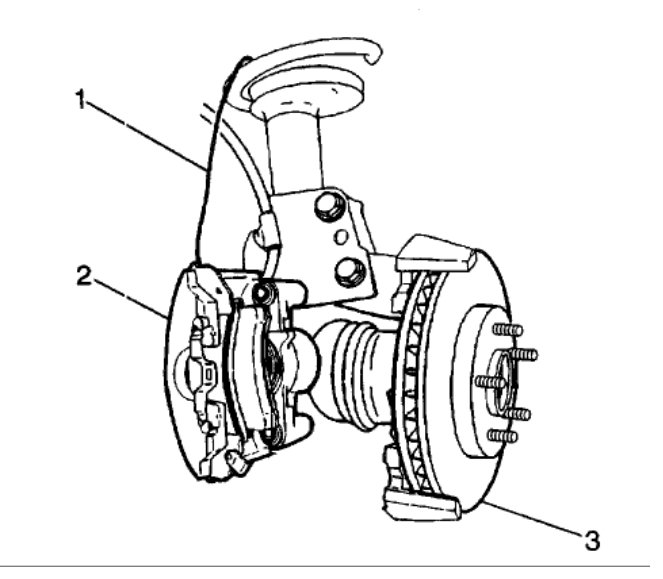 1
2
3