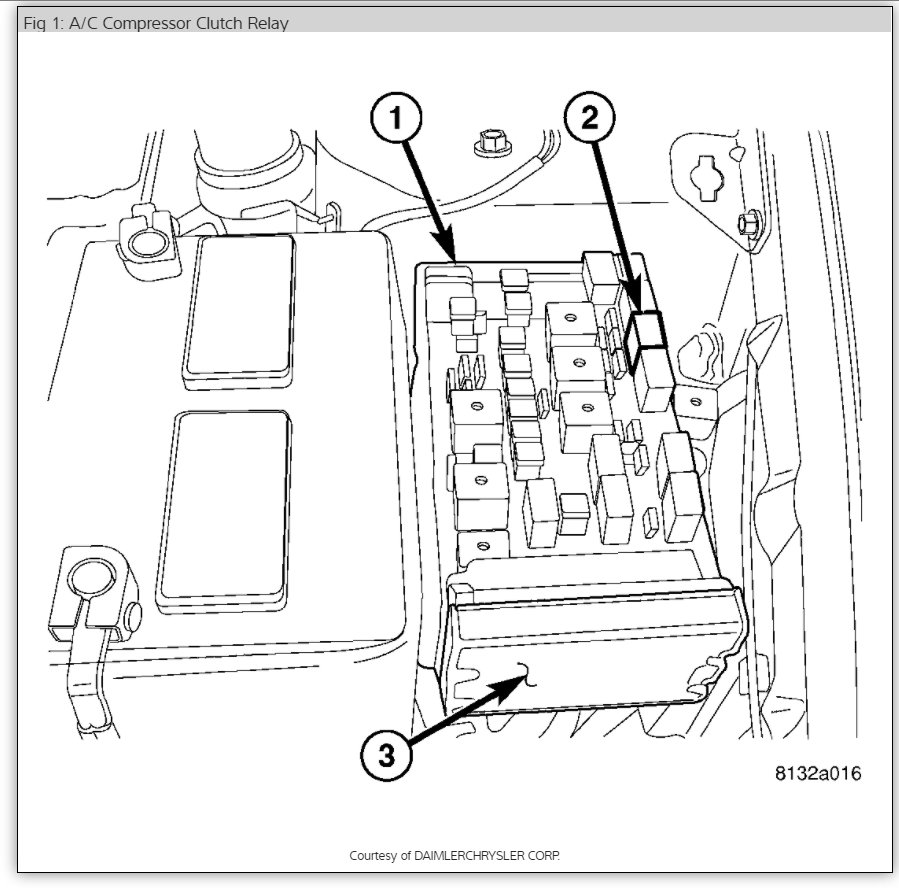 Fig 1: A/C Compressor Clutch Relay

1

2

3

8132a016

Courtesy of DAIMLERCHRYSLER CORP.