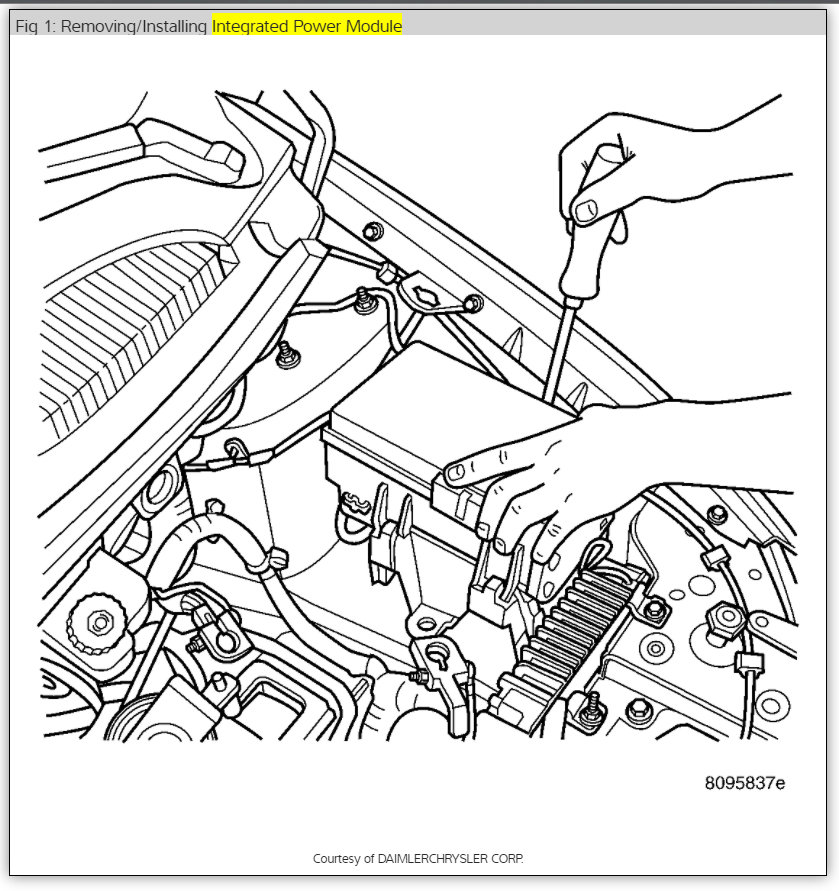 Fig 1: Removing/Installing Integrated Power Module

8095837e

Courtesy of DAIMLERCHRYSLER CORP.