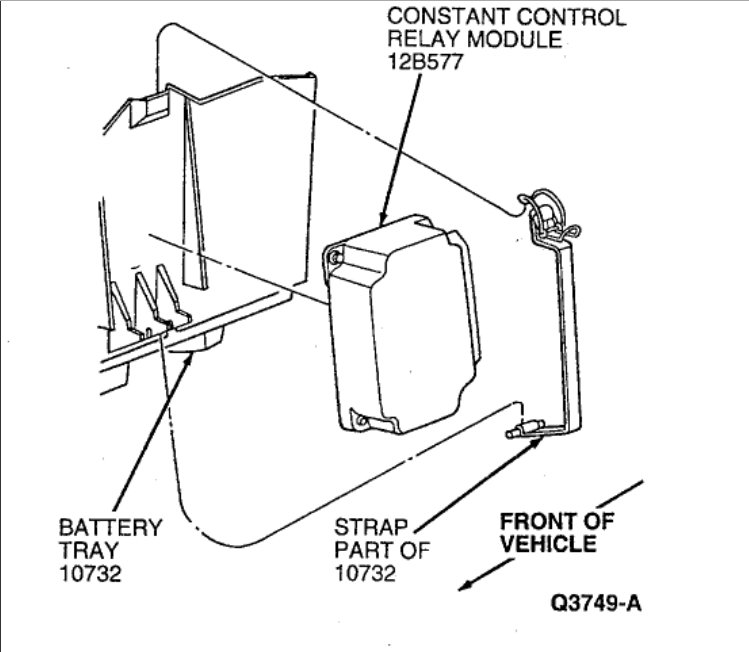 CONSTANT CONTROL RELAY MODULE 12B577

BATTERY TRAY 10732

STRAP PART OF 10732

FRONT OF VEHICLE

Q3749-A