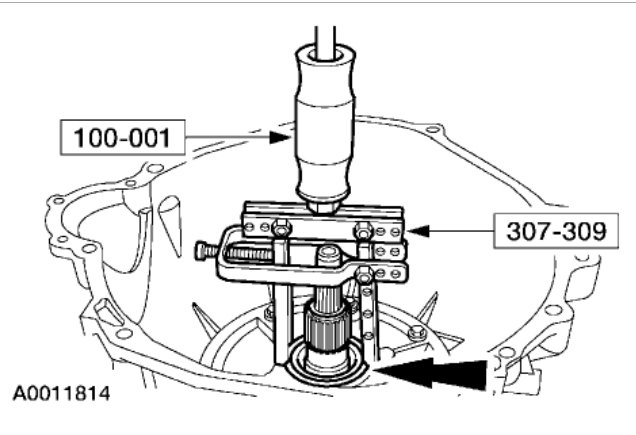 100-001

307-309

A0011814