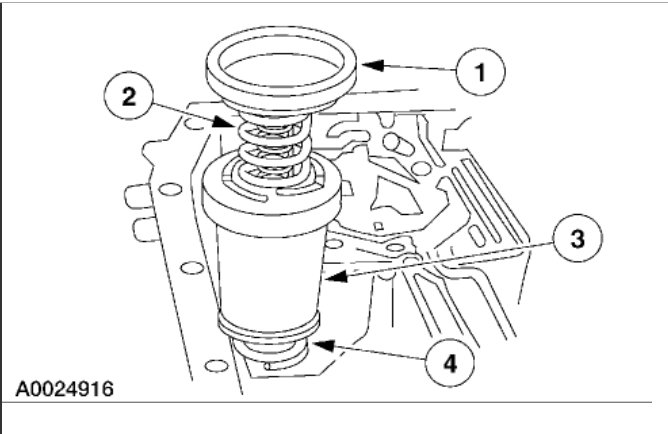 1
2
3
4
A0024916