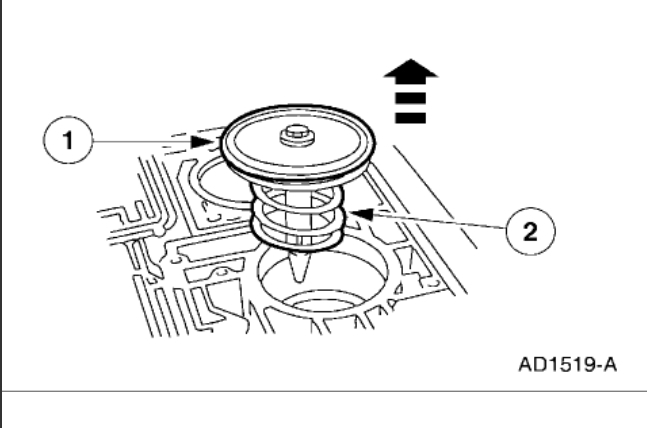 1

2

AD1519-A