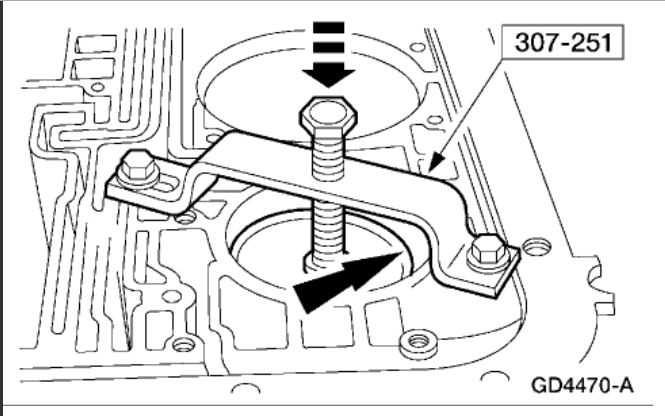 307-251

GD4470-A