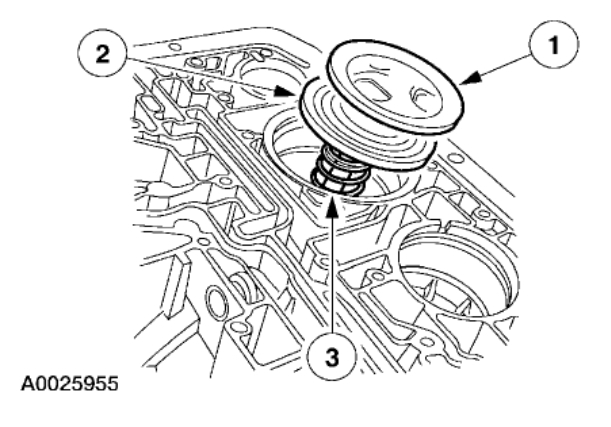 2
1
3
A0025955