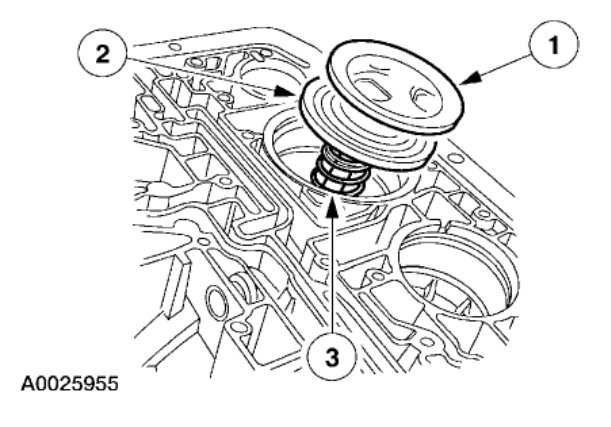 2

1

3

A0025955