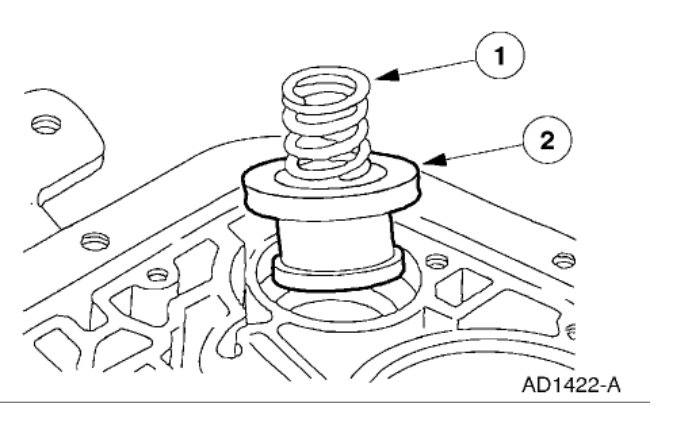 1
2
AD1422-A