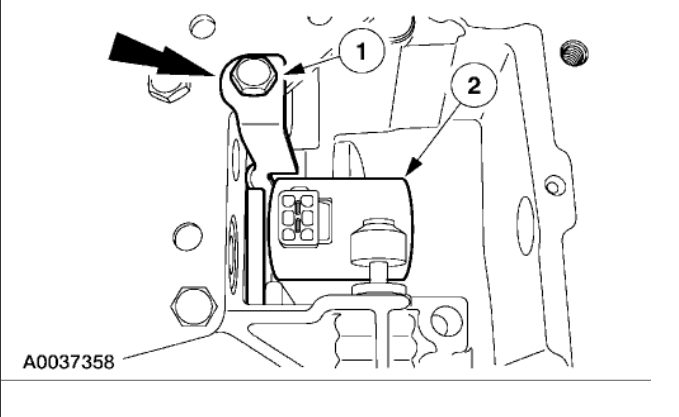 1
2
A0037358