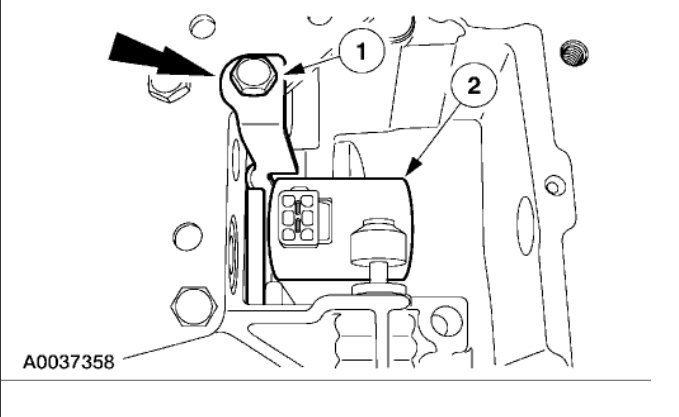 1
2
A0037358