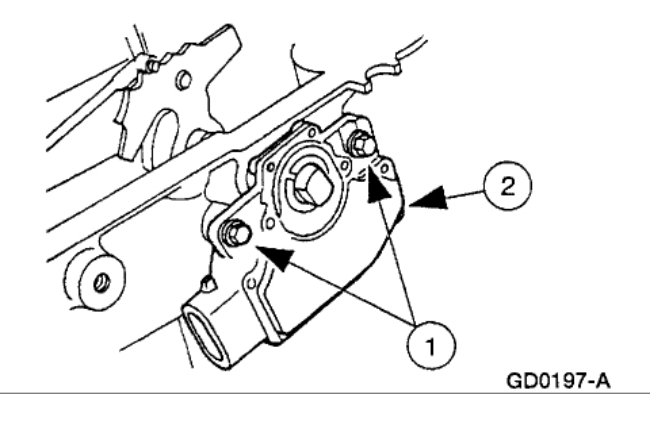 2

1

GD0197-A