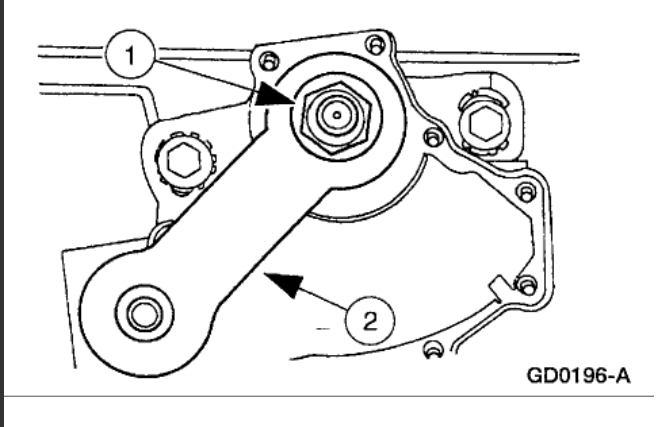 1

2

GD0196-A