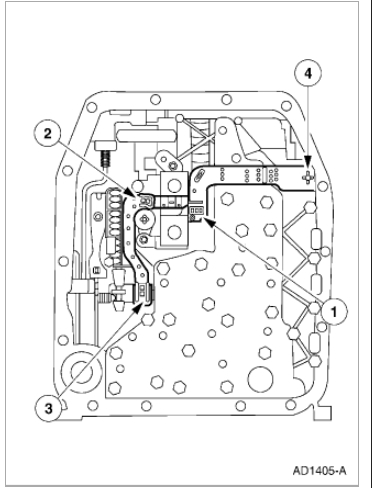 4
2
1
3
AD1405-A