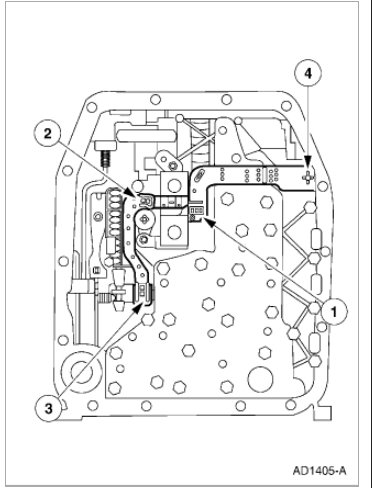 4
2
1
3
AD1405-A