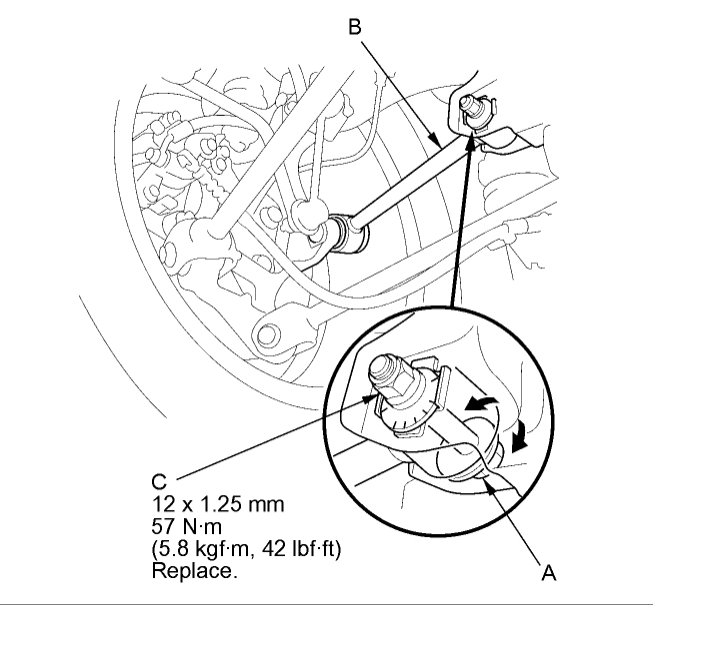 B

C
12 x 1.25 mm
57 N·m
(5.8 kgf·m, 42 lbf·ft)
Replace.

A