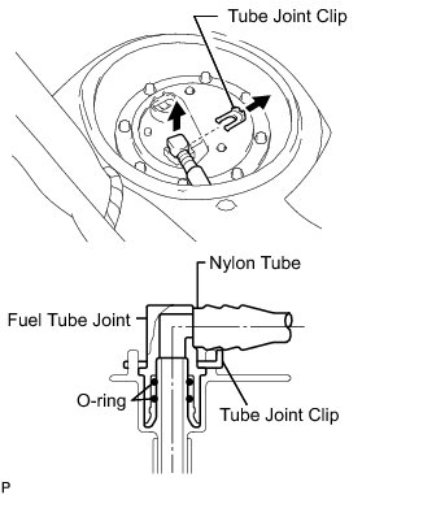 Tube Joint Clip

Nylon Tube

Fuel Tube Joint

O-ring

Tube Joint Clip

P