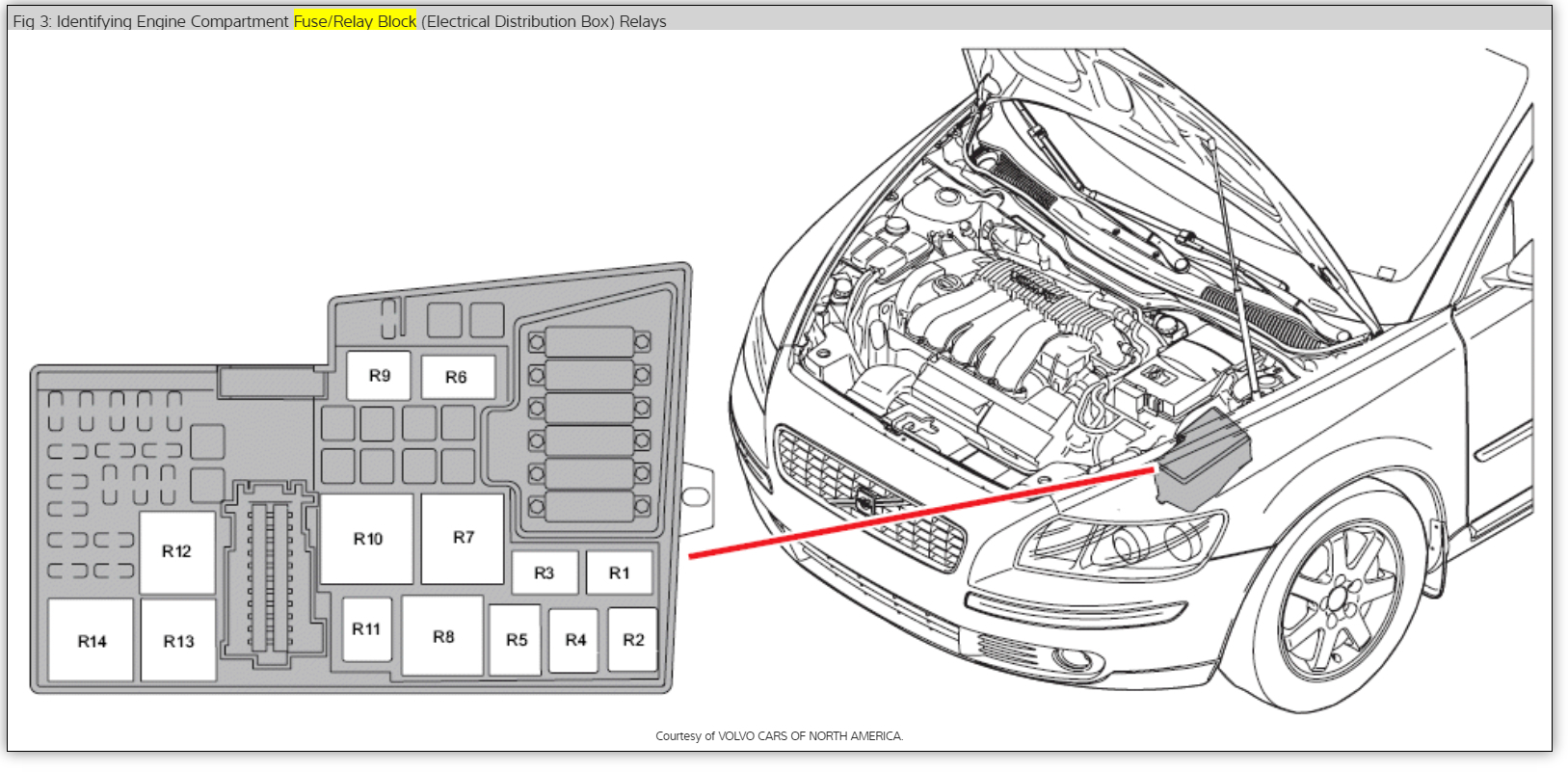 Fig 3: Identifying Engine Compartment Fuse/Relay Block (Electrical Distribution Box) Relays

R9
R6
R12
R10
R7
R3
R1
R14
R13
R11
R8
R5
R4
R2

Courtesy of VOLVO CARS OF NORTH AMERICA.