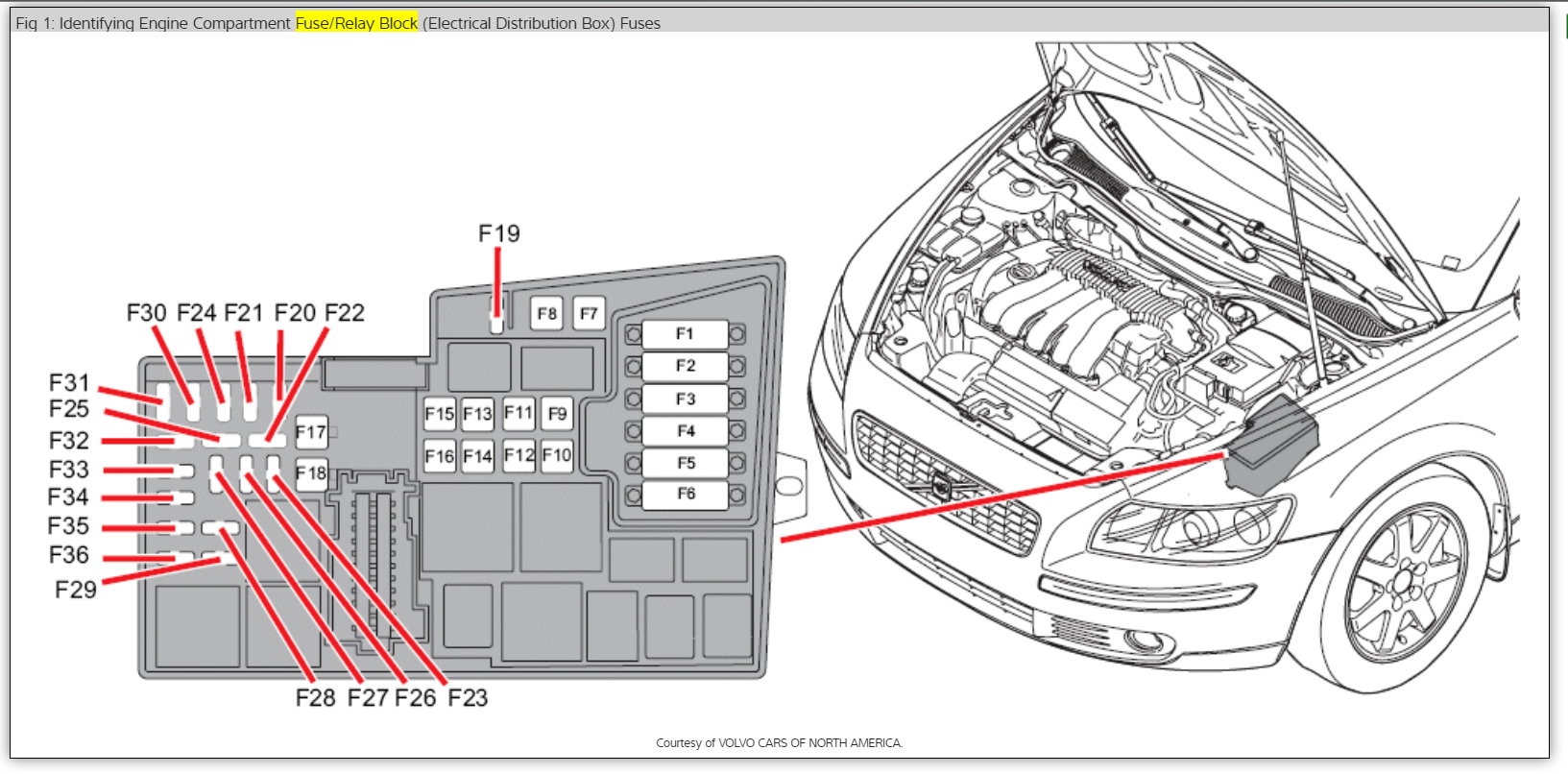 Fig 1: Identifying Engine Compartment Fuse/Relay Block (Electrical Distribution Box) Fuses

F19

F30 F24 F21 F20 F22

F31
F25
F32
F33
F34
F35
F36
F29

F8 F7

F1
F2
F3
F4
F5
F6

F15 F13 F11 F9
F16 F14 F12 F10

F17
F18

F28 F27 F26 F23

Courtesy of VOLVO CARS OF NORTH AMERICA.