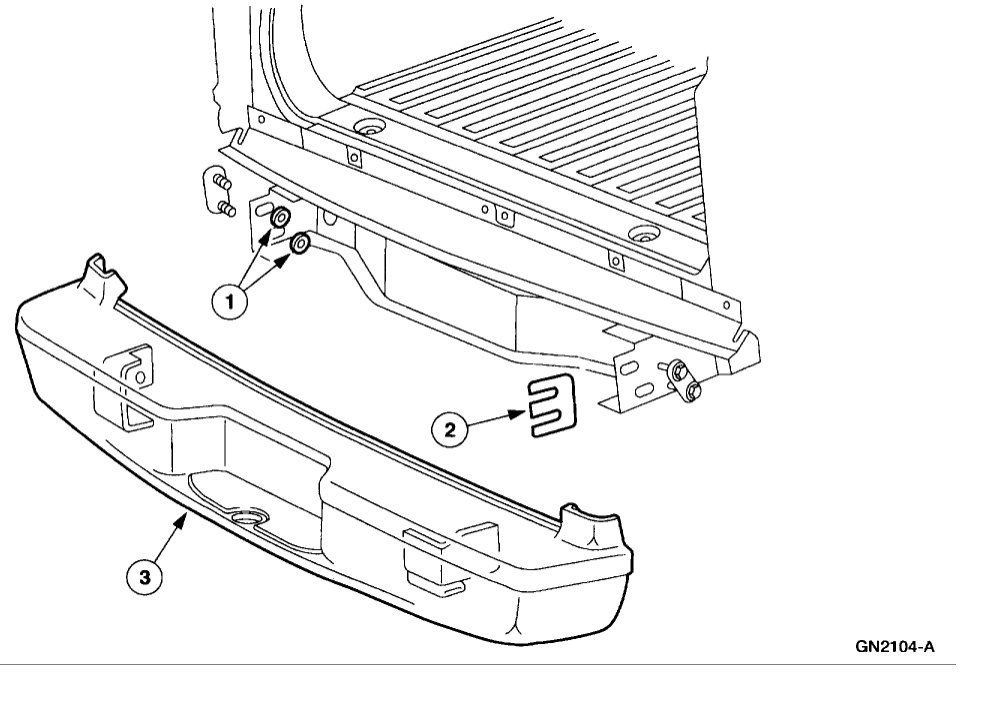 1

2

3

GN2104-A