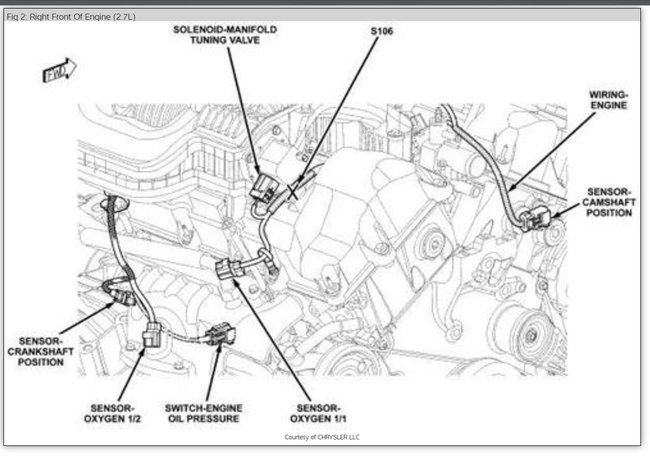 Fig 2: Right Front Of Engine (2.7L)

FWD

SOLENOID-MANIFOLD TUNING VALVE

S106

WIRING-ENGINE

SENSOR-CAMSHAFT POSITION

SENSOR-CRANKSHAFT POSITION

SENSOR-OXYGEN 1/2

SWITCH-ENGINE OIL PRESSURE

SENSOR-OXYGEN 1/1

Courtesy of CHRYSLER LLC