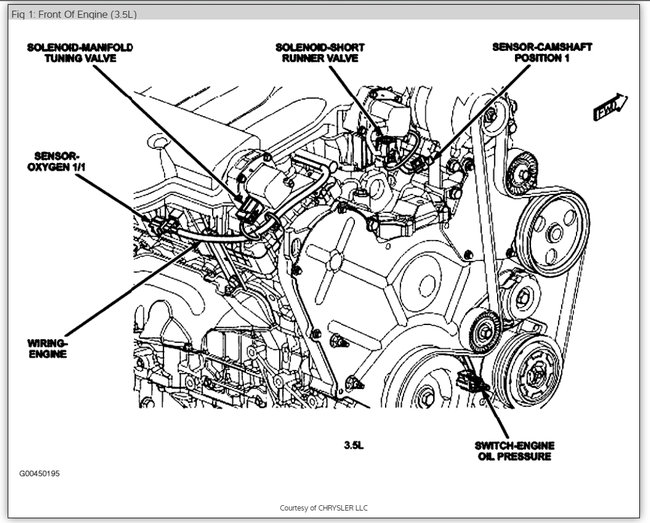 Fig 1: Front Of Engine (3.5L)

SOLENOID-MANIFOLD TUNING VALVE

SOLENOID-SHORT RUNNER VALVE

SENSOR-CAMSHAFT POSITION 1

FWD

SENSOR-OXYGEN 1/1

WIRING-ENGINE

3.5L

SWITCH-ENGINE OIL PRESSURE

G00450195

Courtesy of CHRYSLER LLC