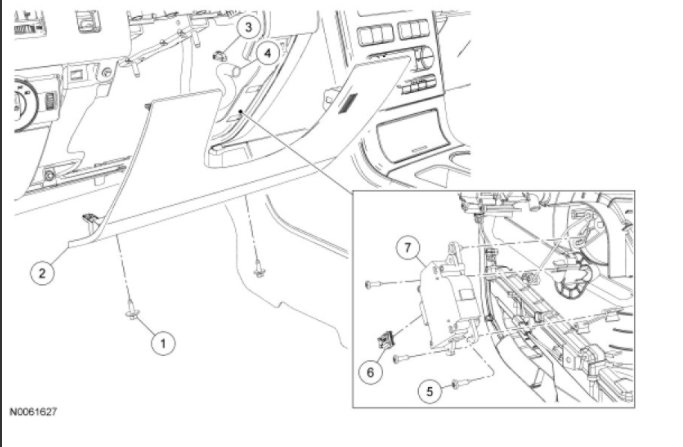 3
4
2
1
7
6
5
N0061627