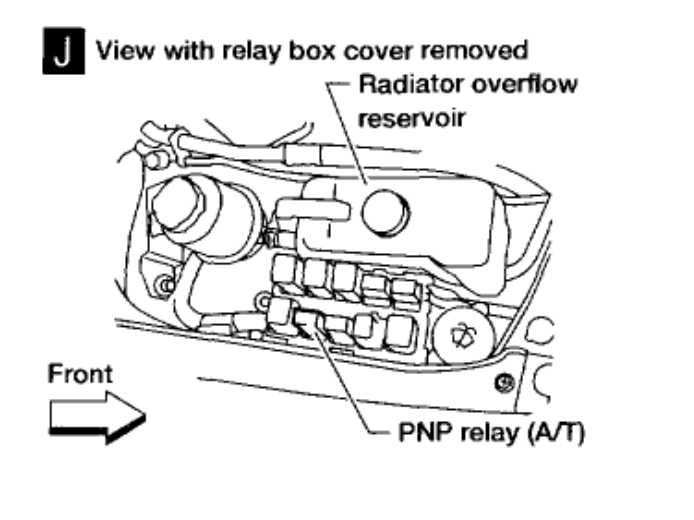 J View with relay box cover removed

Radiator overflow reservoir

Front

PNP relay (A/T)