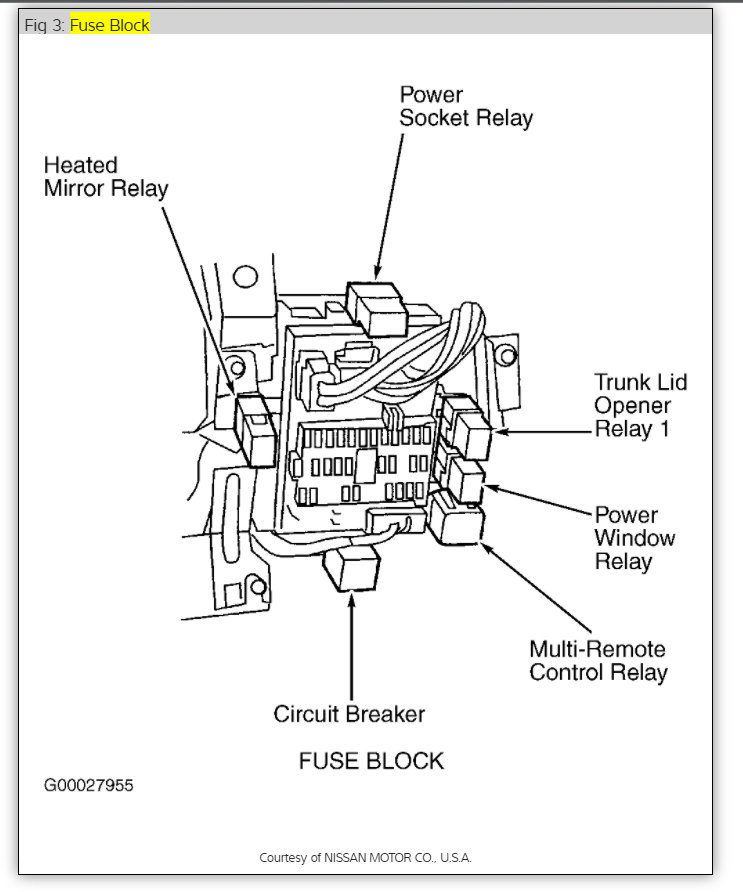 Fig 3: Fuse Block

Power Socket Relay

Heated Mirror Relay

Trunk Lid Opener Relay 1

Power Window Relay

Multi-Remote Control Relay

Circuit Breaker

FUSE BLOCK

G00027955

Courtesy of NISSAN MOTOR CO., U.S.A.